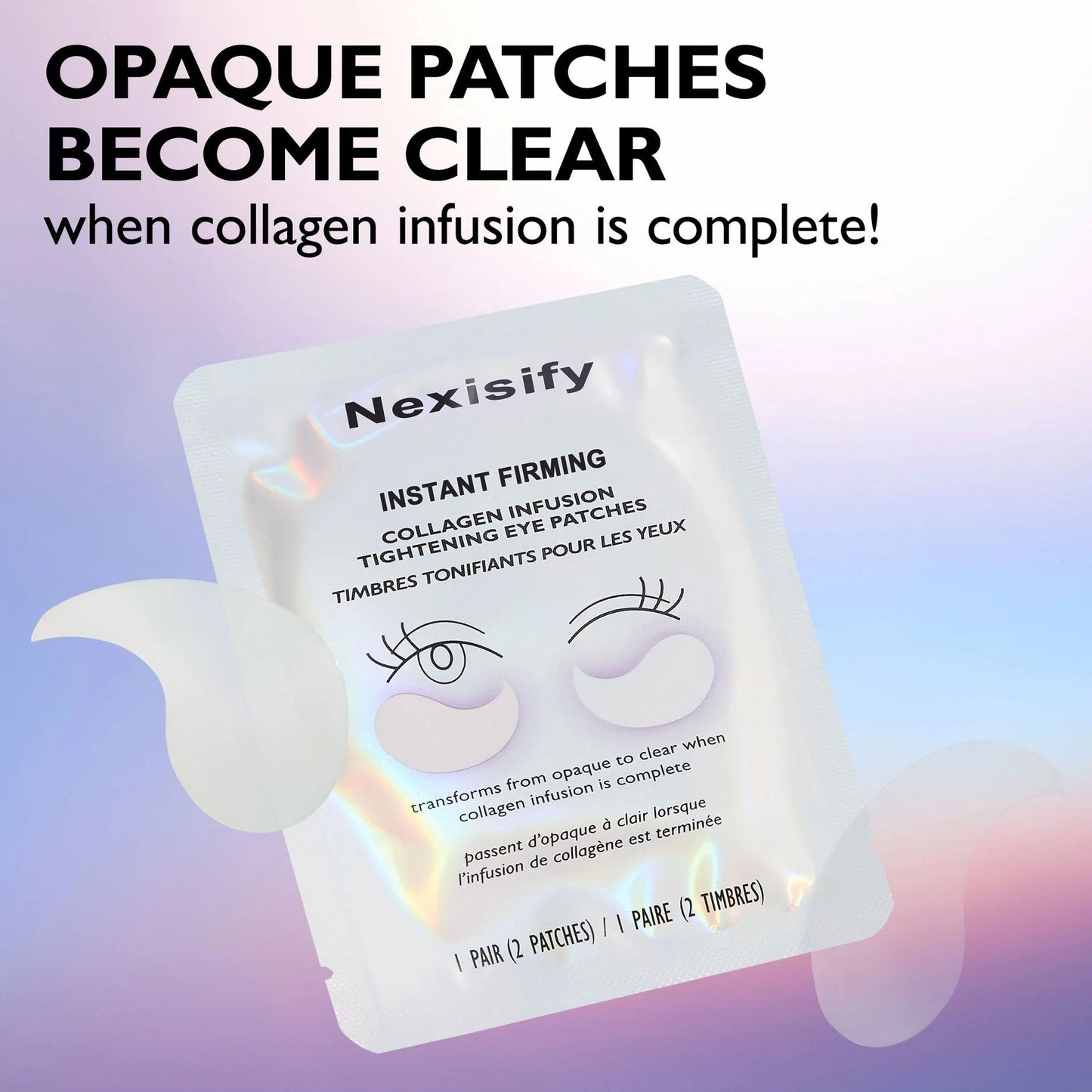 OPAQUE PATCHES BECOME CLEAR
when collagen infusion is complete!

Nexisify

INSTANT FIRMING
COLLAGEN INFUSION
TIGHTENING EYE PATCHES
TIMBRES TONIFIANTS POUR LES YEUX

transforms from opaque to clear when collagen infusion is complete

passent d'opaque à clair lorsque l'infusion de collagène est terminée

1 PAIR (2 PATCHES) / 1 PAIRE (2 TIMBRES)