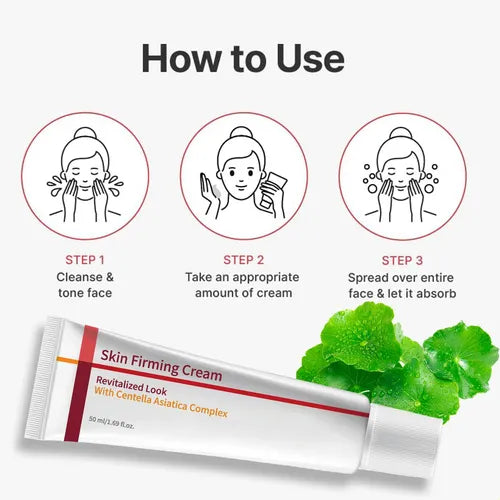 How to Use

STEP 1
Cleanse & tone face

STEP 2
Take an appropriate amount of cream

STEP 3
Spread over entire face & let it absorb

Skin Firming Cream
Revitalized Look
With Centella Asiatica Complex
50 ml/1.69 fl.oz.