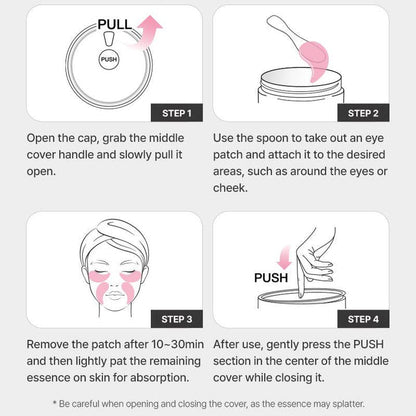 PULL

PUSH

STEP 1

Open the cap, grab the middle cover handle and slowly pull it open.

STEP 2

Use the spoon to take out an eye patch and attach it to the desired areas, such as around the eyes or cheek.

STEP 3

Remove the patch after 10~30min and then lightly pat the remaining essence on skin for absorption.

PUSH

STEP 4

After use, gently press the PUSH section in the center of the middle cover while closing it.

* Be careful when opening and closing the cover, as the essence may splatter.